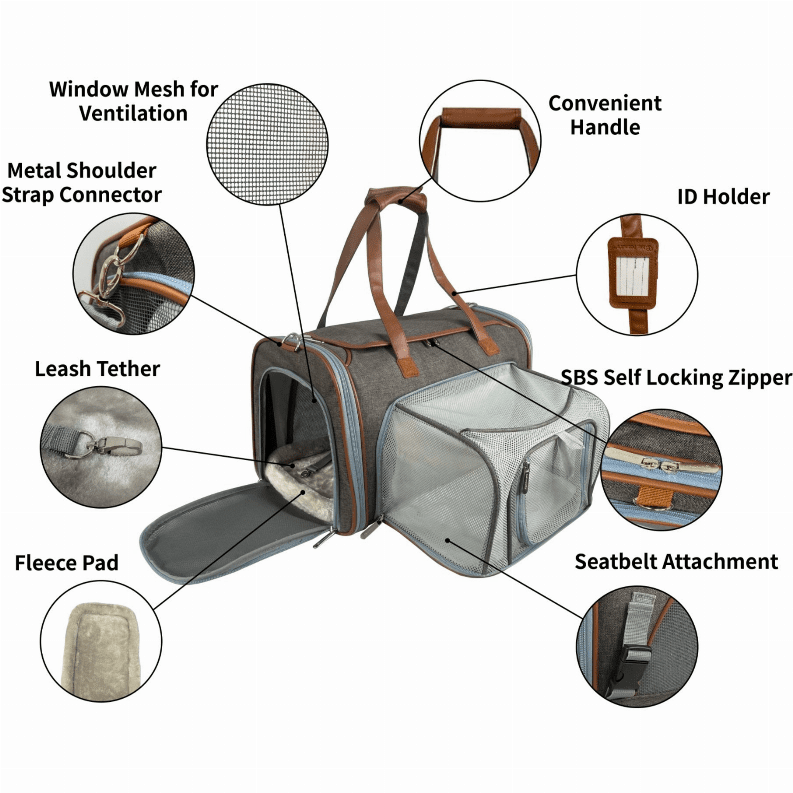 Window Mesh for Ventilation

Convenient Handle

Metal Shoulder Strap Connector

ID Holder

Leash Tether

SBS Self Locking Zipper

Fleece Pad

Seatbelt Attachment