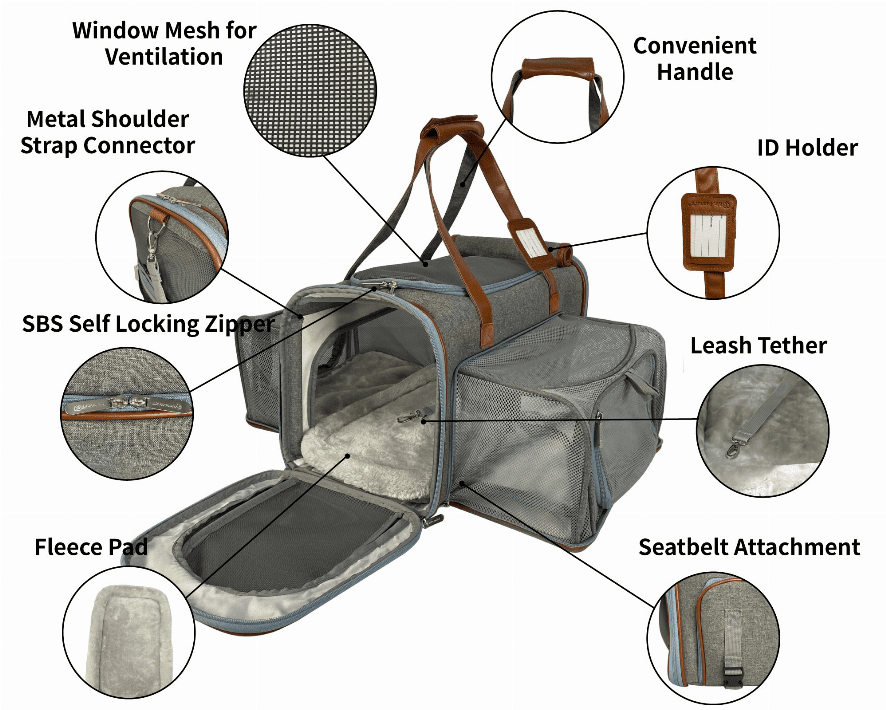 Window Mesh for Ventilation

Convenient Handle

Metal Shoulder Strap Connector

ID Holder

SBS Self Locking Zipper

Leash Tether

Fleece Pad

Seatbelt Attachment