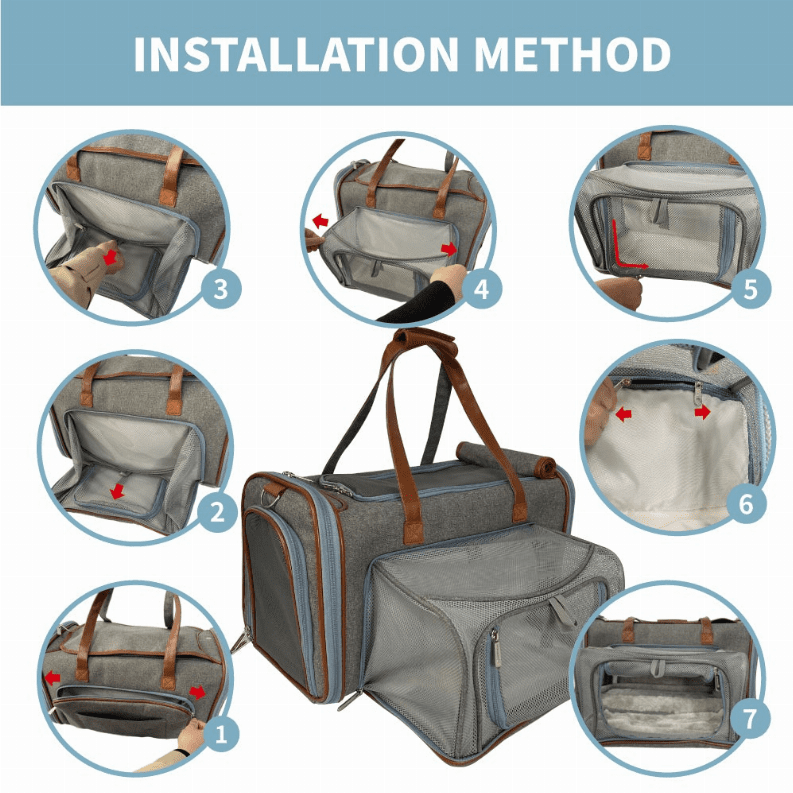 INSTALLATION METHOD

3

4

5

2

6

1

7